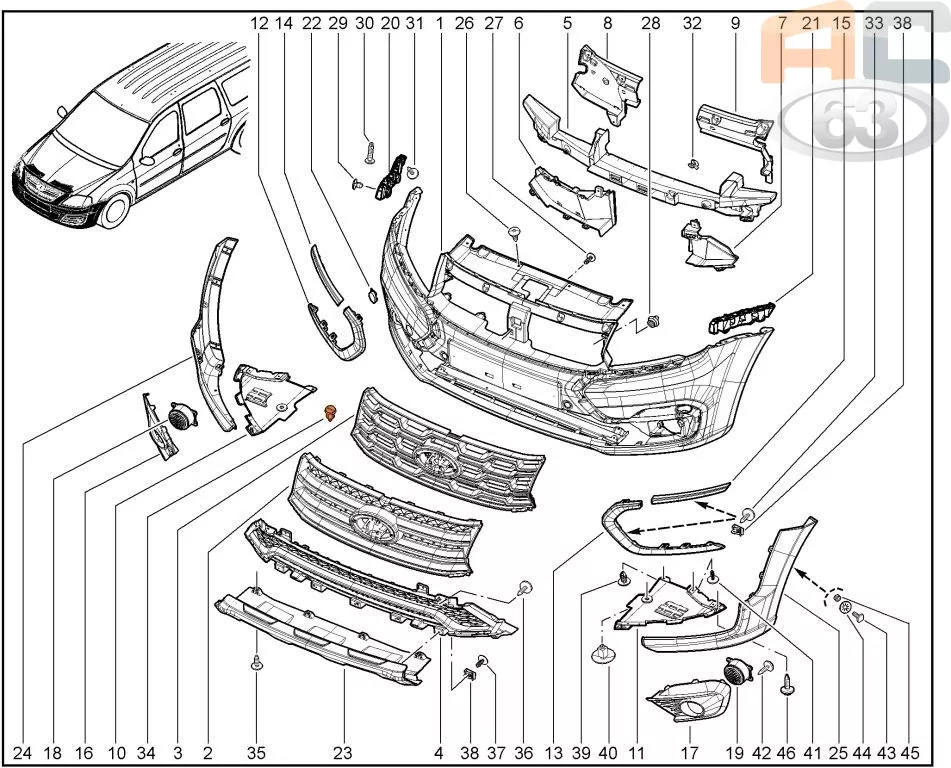 12 14 22 29 30 20 31 1 26 27 6 5 8 28 32 9 7 21 15 33 38

AC 63

24 18 16 10 34 3 2 35 23 4 38 37 36 13 39 40 11 17 19 42 46 41 25 44 43 45