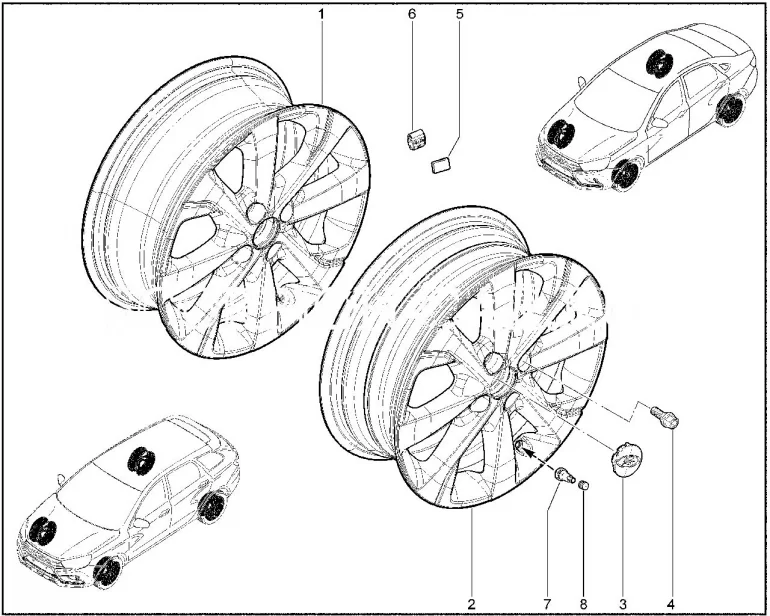 1
6
5
2
7
8
3
4