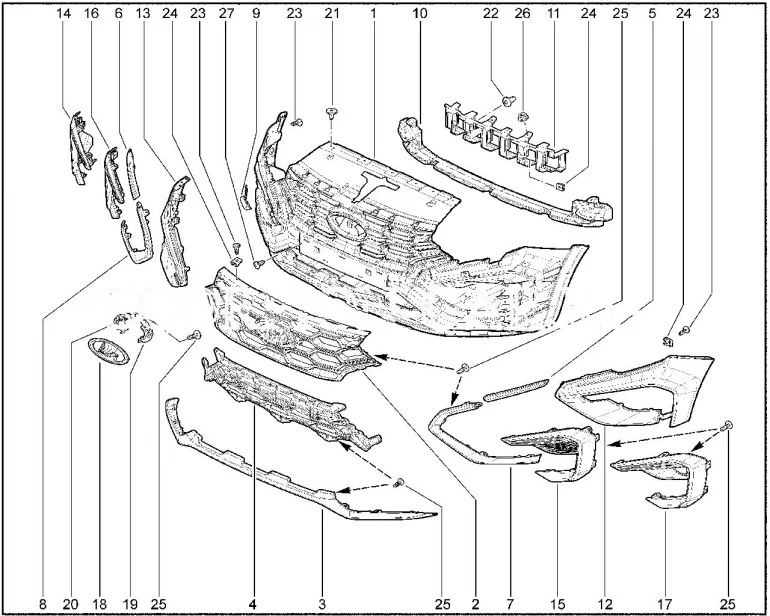 14 16 6 13 24 23 27 9 23 21 1 10 22 26 11 24 25 5 24 23

8 20 18 19 25 4 3 25 2 7 15 12 17 25