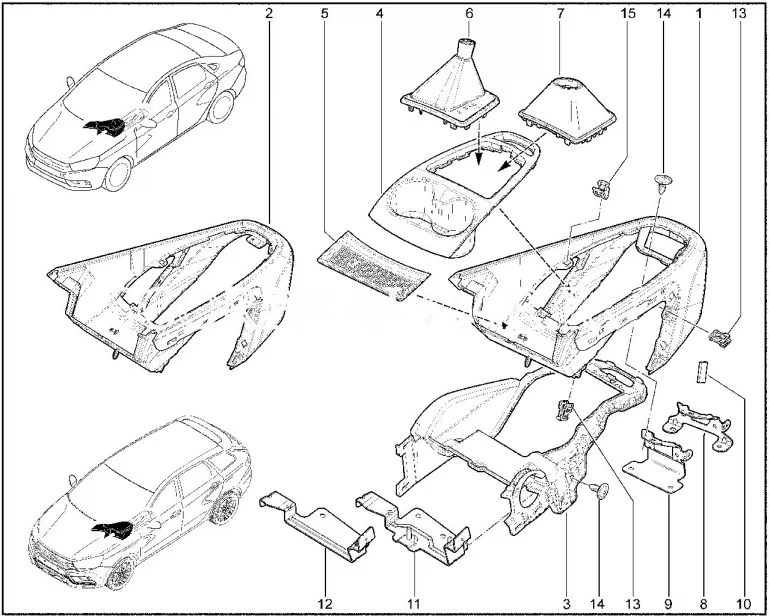 2
5
4
6
7
15
14
1
13
12
11
3
14
13
9
8
10