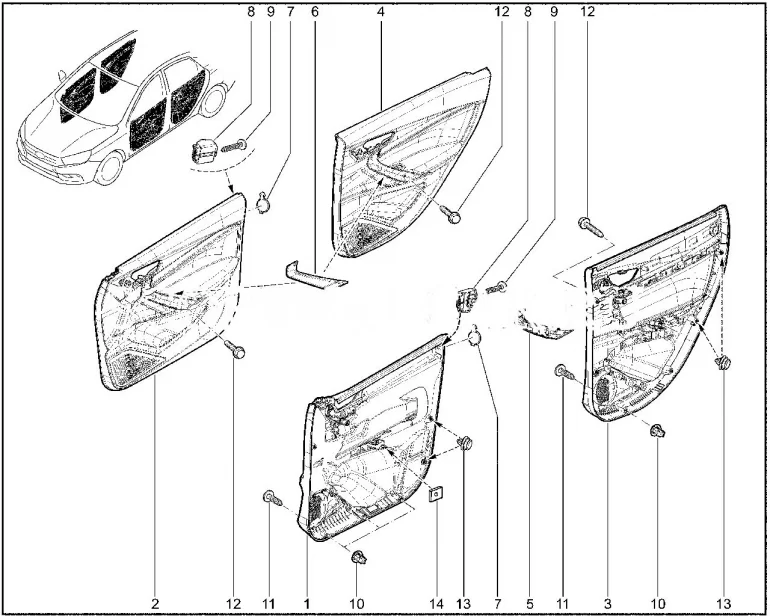 8 9 7 6 4 12 8 9 12

2 12 11 1 10 14 13 7 5 11 3 10 13