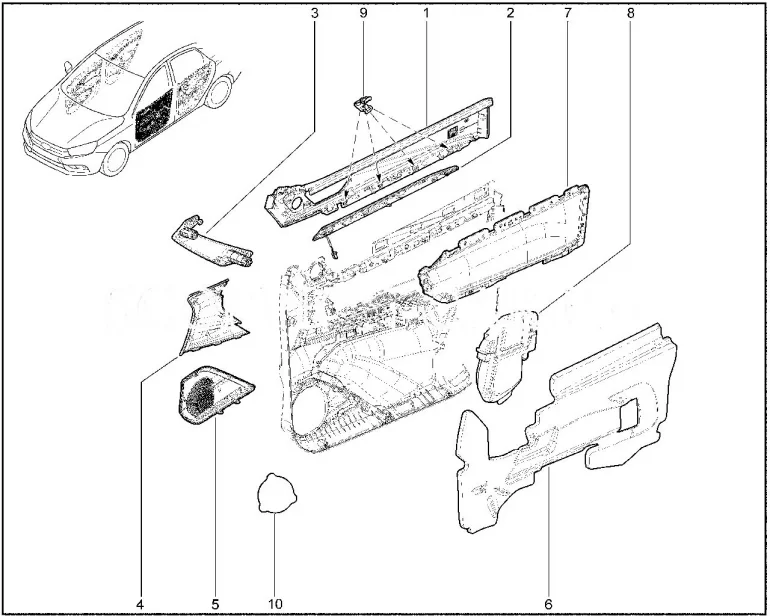 3 9 1 2 7 8

4 5 10 6