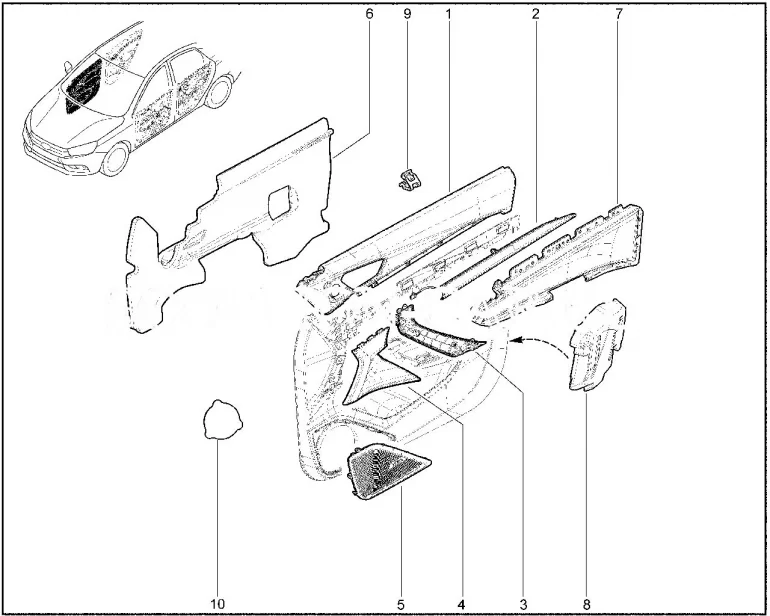 6 9 1 2 7

10 5 4 3 8