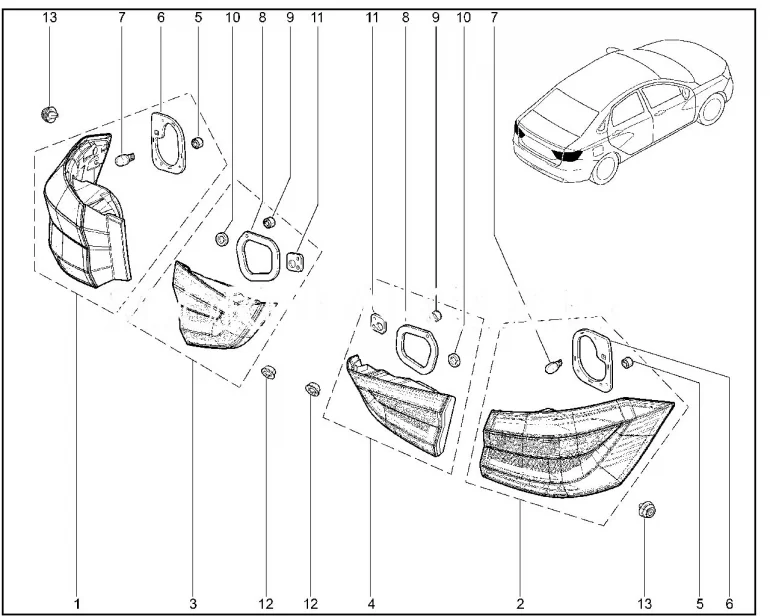 13 7 6 5 10 8 9 11 11 8 9 10 7

1 3 12 12 4 2 13 5 6