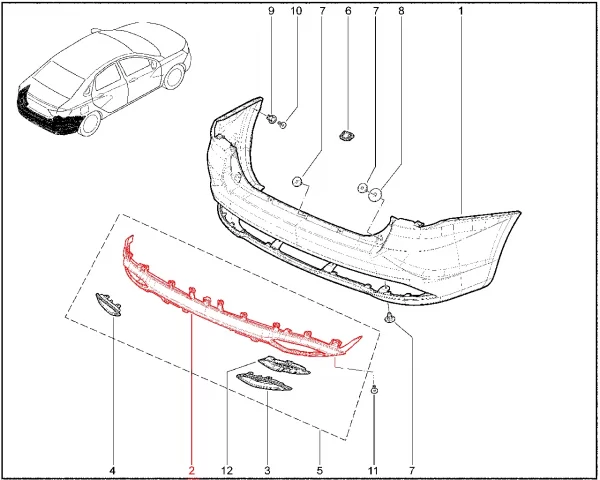 9 10 7 6 7 8 1

4 2 12 3 5 11 7