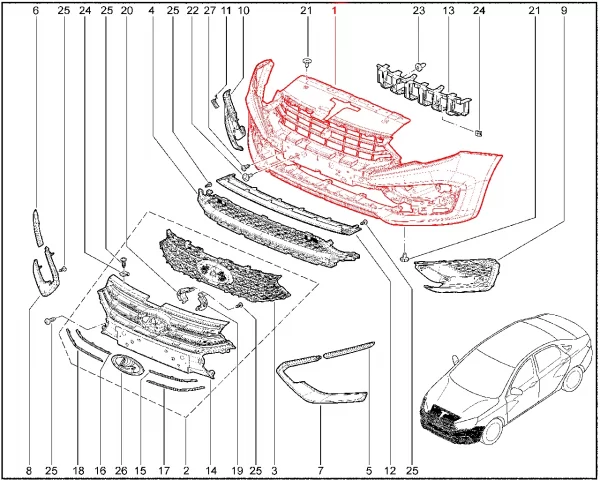 6 25 24 25 20 4 25 22 27 11 10 21 1 23 13 24 21 9

8 25 18 16 26 15 17 2 14 19 25 3 7 5 12 25