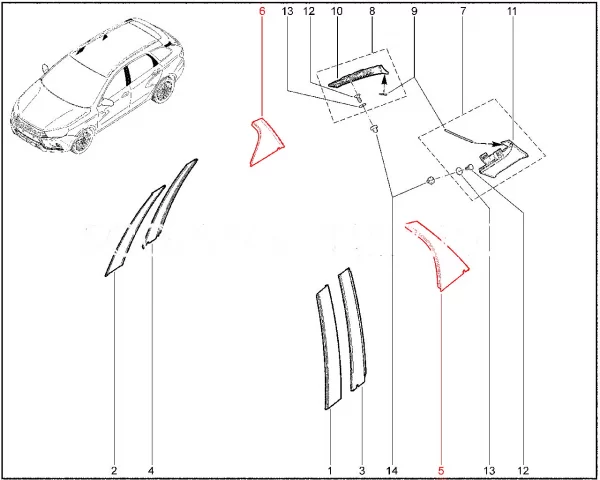 6
13
12
10
8
9
7
11
2
4
1
3
14
5
13
12