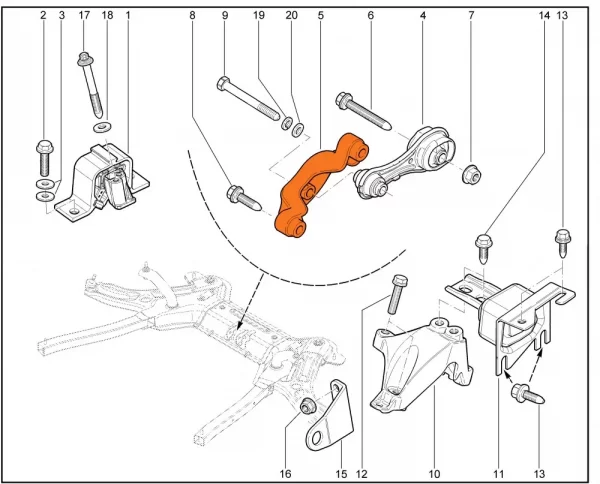 2 3 17 18 1 8 9 19 20 5 6 4 7 14 13

16 15 12 10 11 13