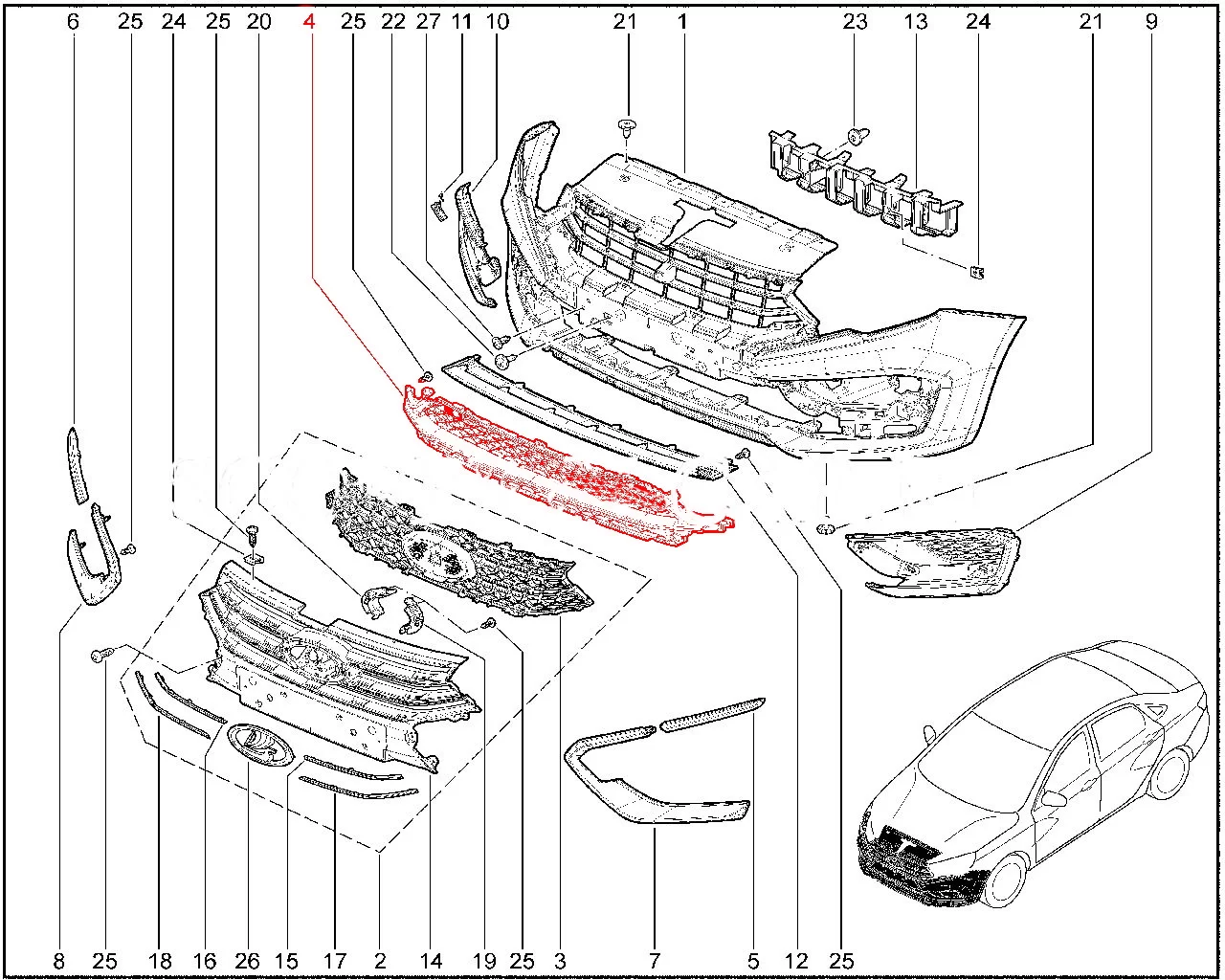 6 25 24 25 20 4 25 22 27 11 10 21 1 23 13 24 21 9

8 25 18 16 26 15 17 2 14 19 25 3 7 5 12 25