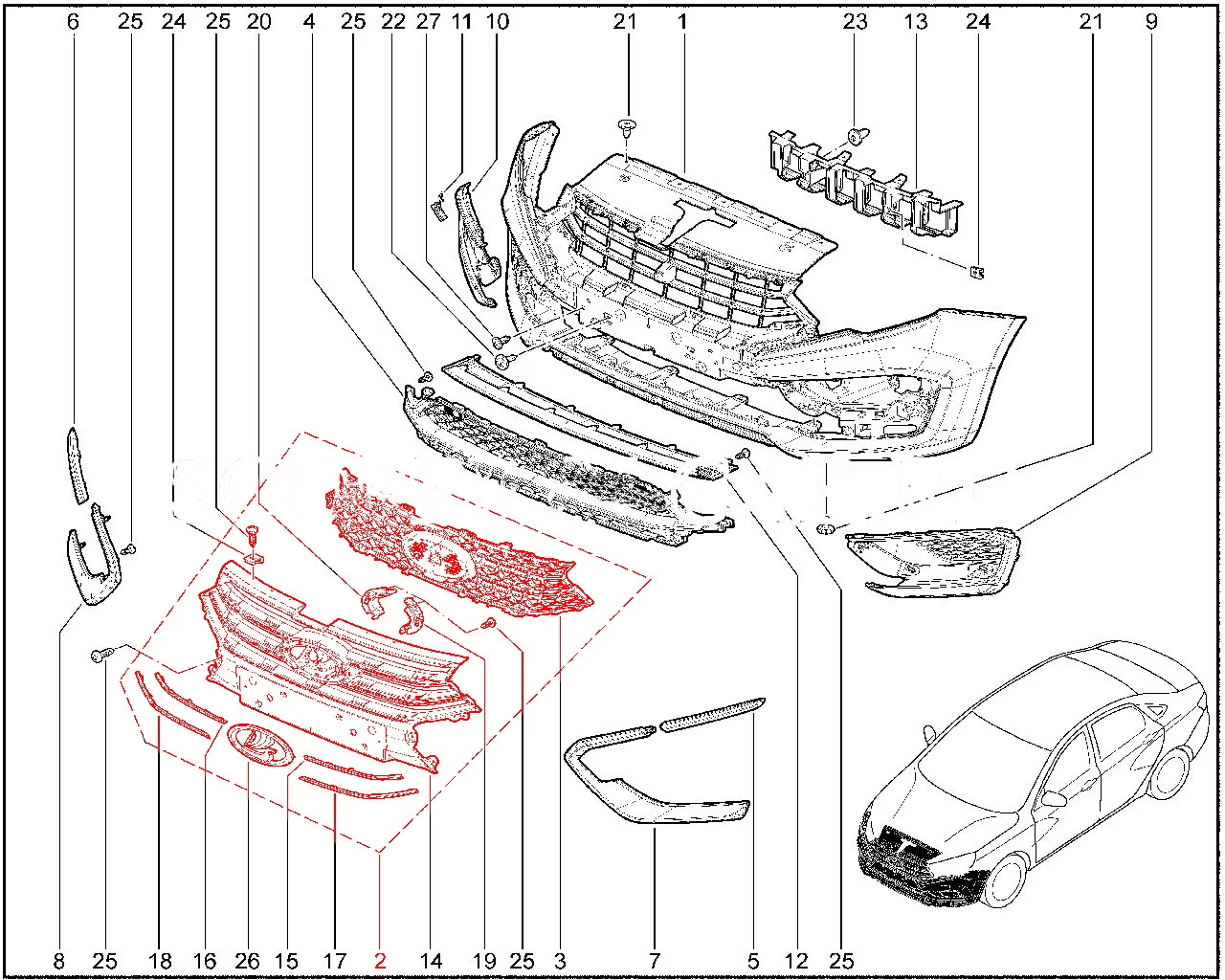 6 25 24 25 20 4 25 22 27 11 10 21 1 23 13 24 21 9

8 25 18 16 26 15 17 2 14 19 25 3 7 5 12 25