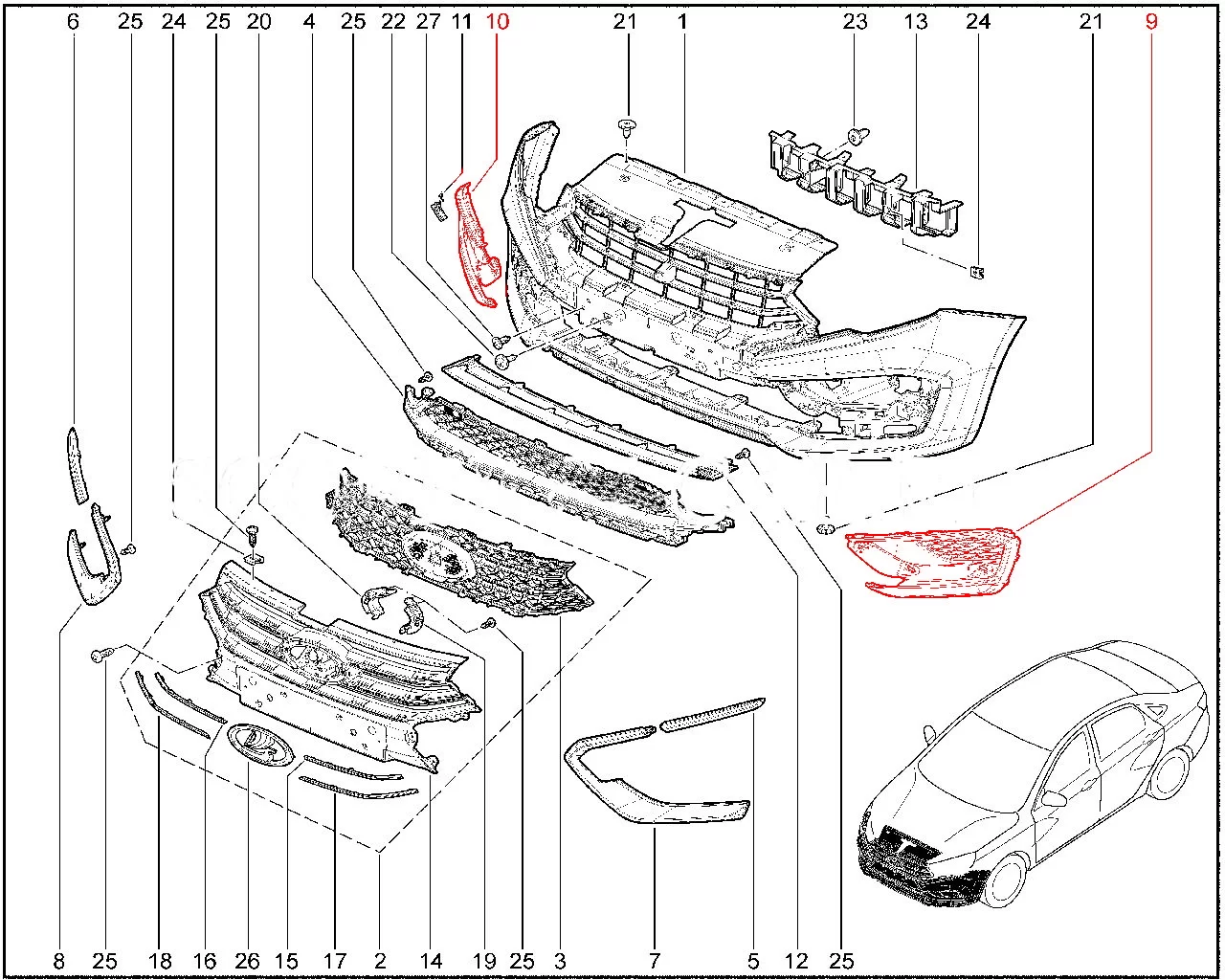 6 25 24 25 20 4 25 22 27 11 10 21 1 23 13 24 21 9

8 25 18 16 26 15 17 2 14 19 25 3 7 5 12 25