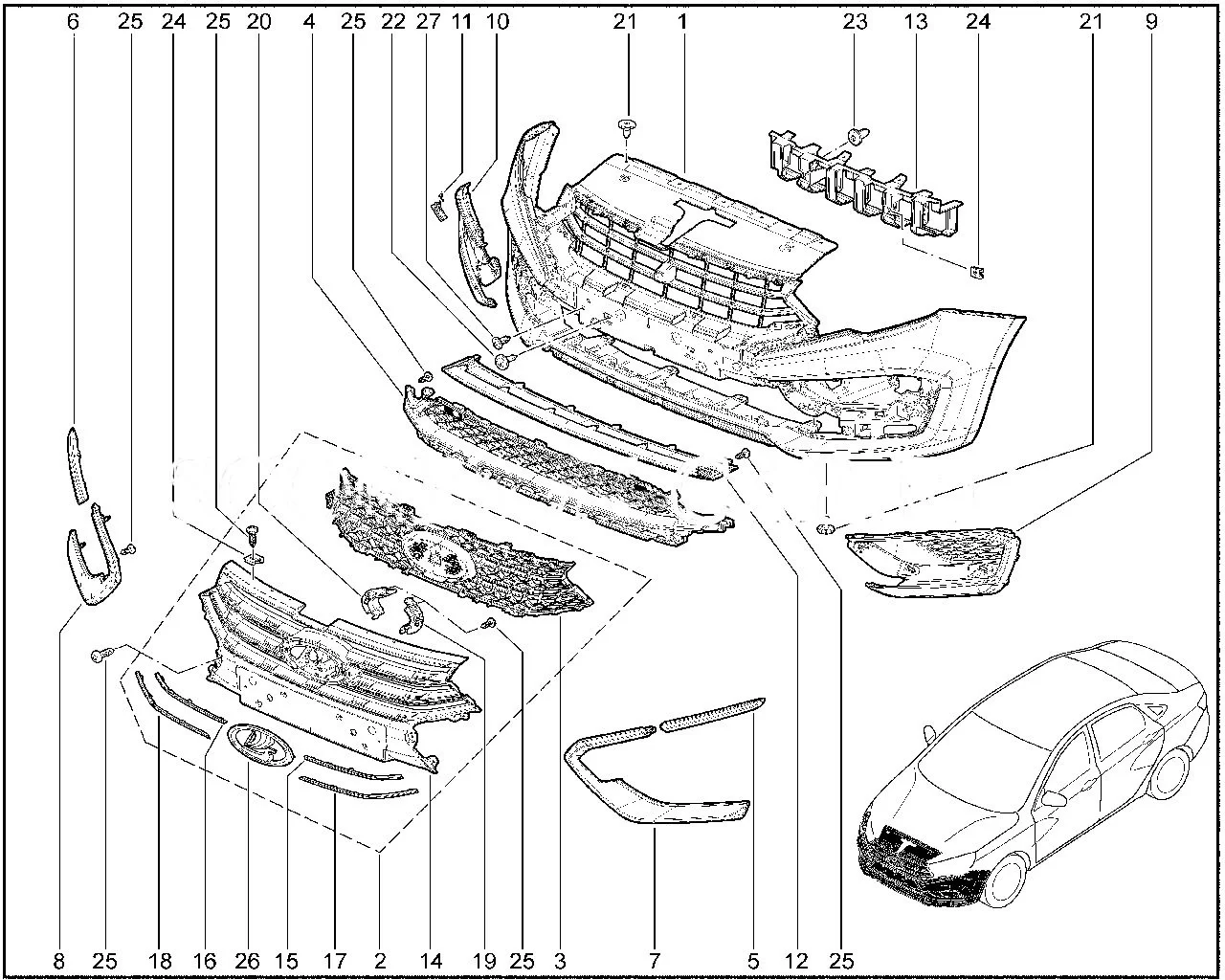 6 25 24 25 20 4 25 22 27 11 10 21 1 23 13 24 21 9

8 25 18 16 26 15 17 2 14 19 25 3 7 5 12 25