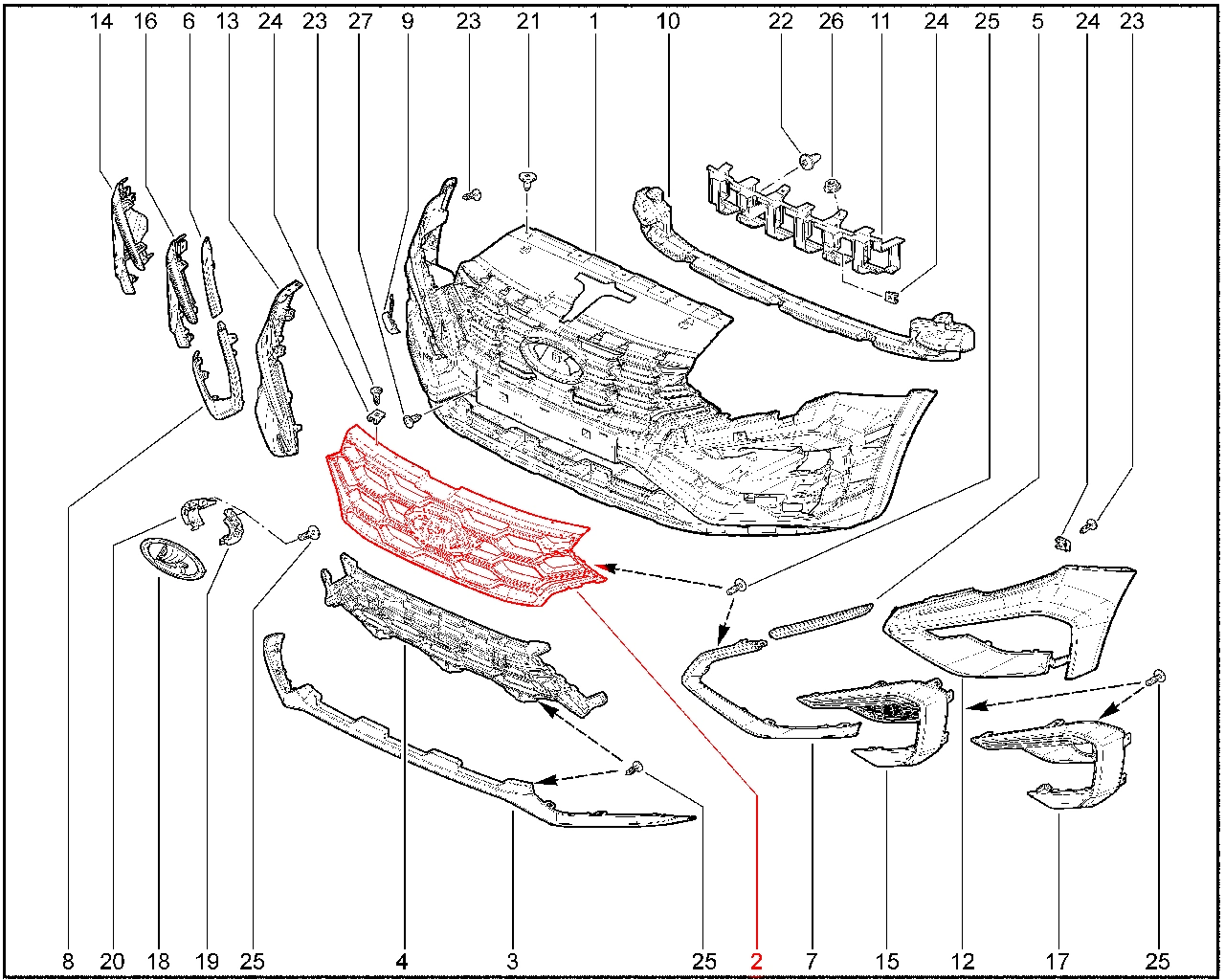 14 16 6 13 24 23 27 9 23 21 1 10 22 26 11 24 25 5 24 23

8 20 18 19 25 4 3 25 2 7 15 12 17 25