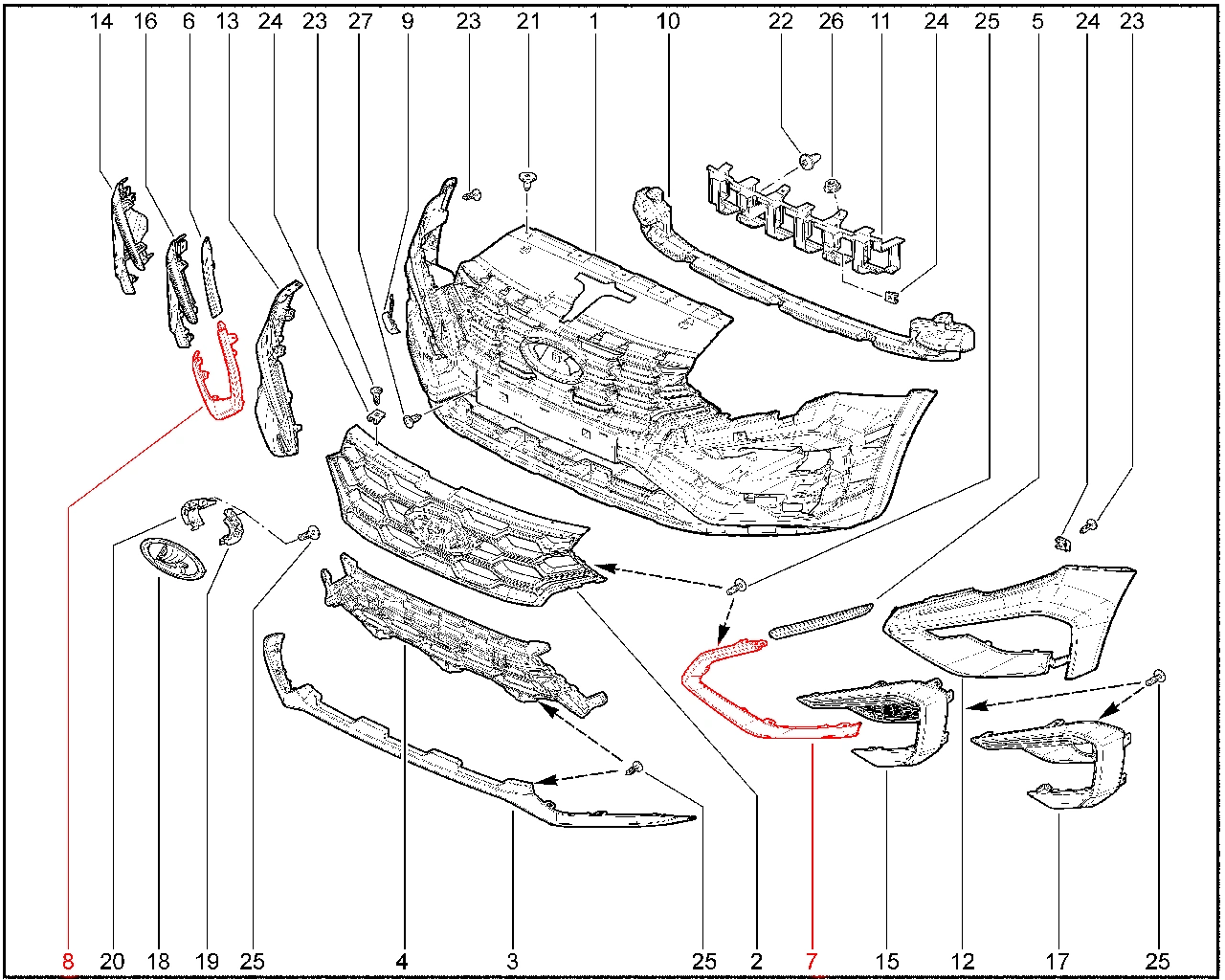 14 16 6 13 24 23 27 9 23 21 1 10 22 26 11 24 25 5 24 23

8 20 18 19 25 4 3 25 2 7 15 12 17 25