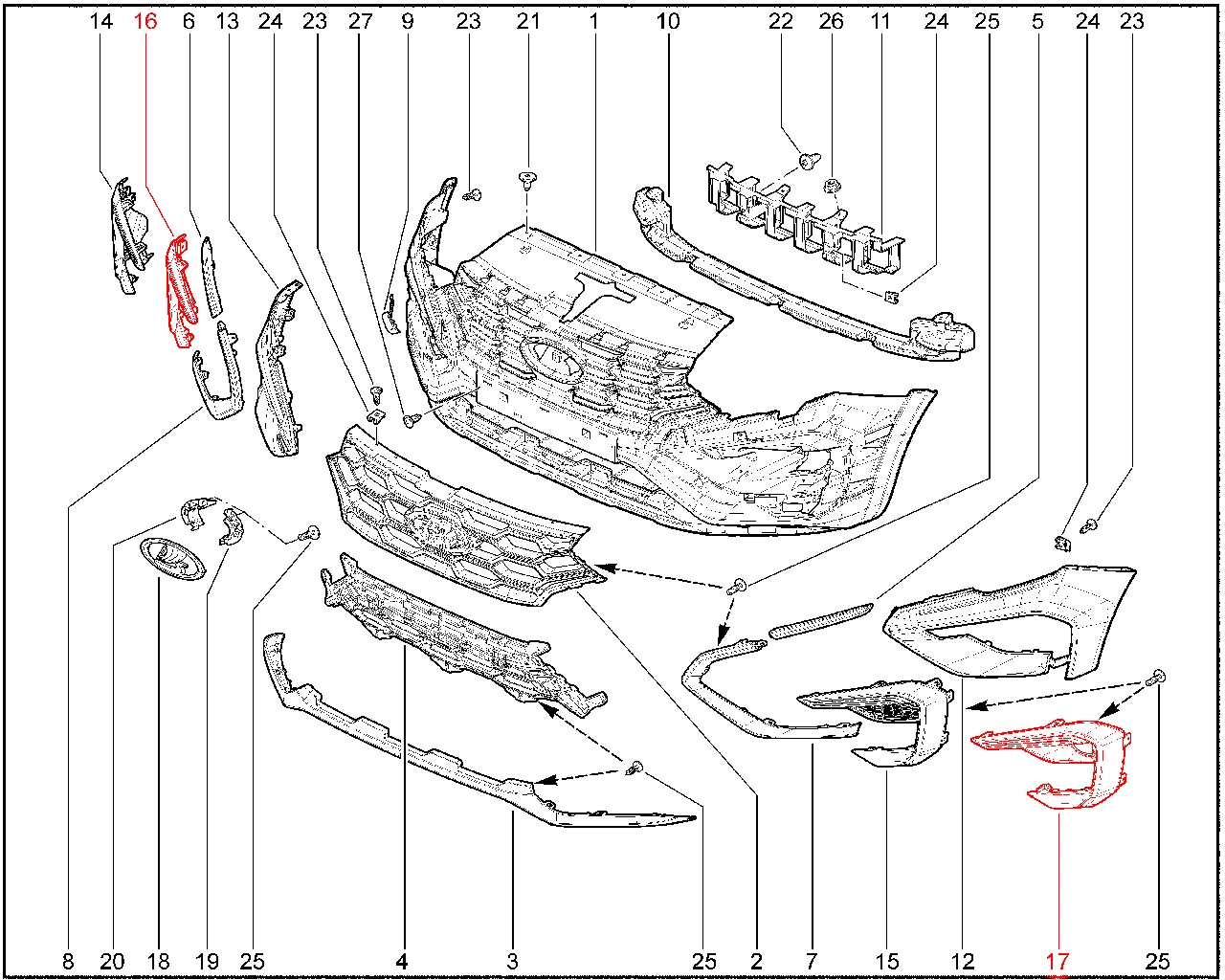 14 16 6 13 24 23 27 9 23 21 1 10 22 26 11 24 25 5 24 23

8 20 18 19 25 4 3 25 2 7 15 12 17 25