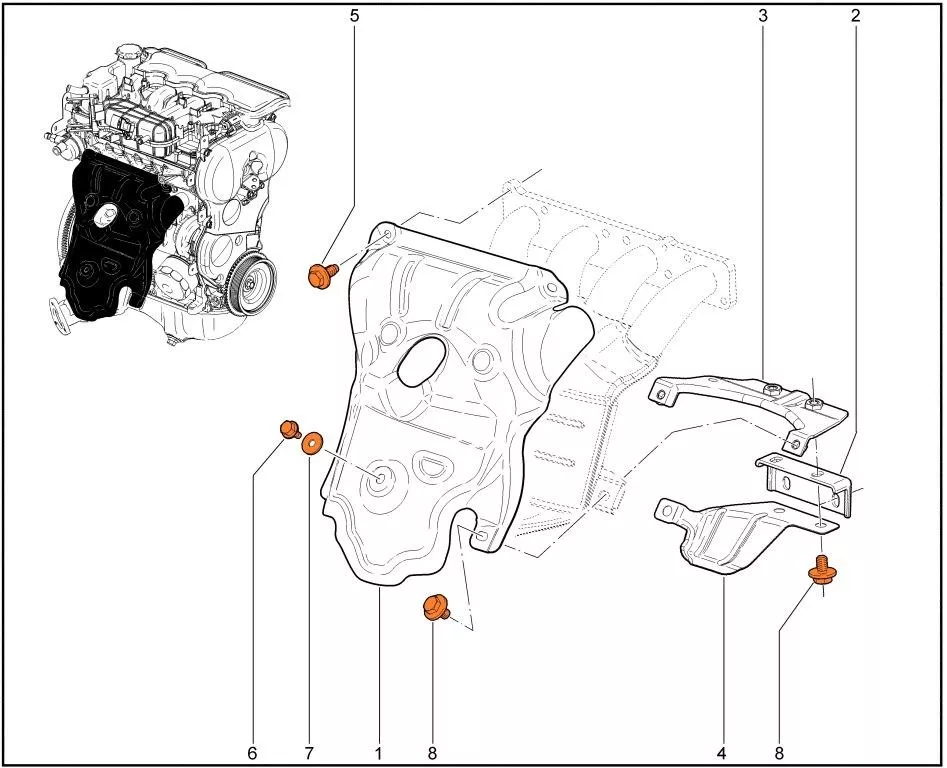 5
3
2
6
7
1
8
4
8