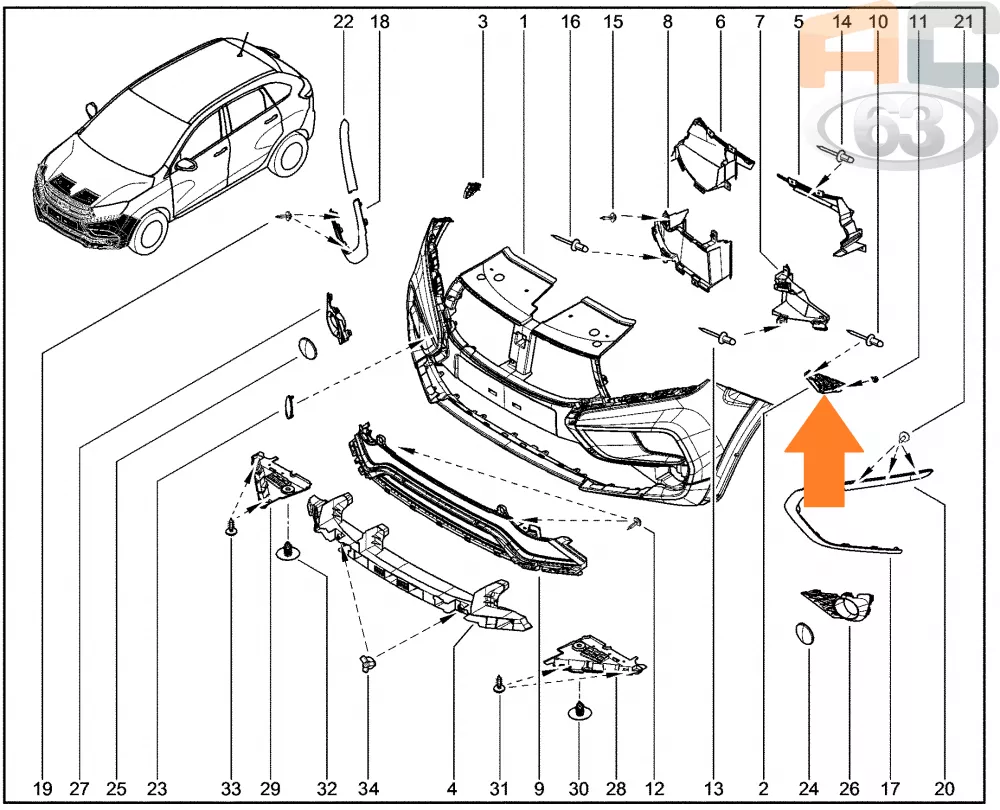 22 18 3 1 16 15 8 6 7 5 14 10 11 21

AC 63

19 27 25 23 33 29 32 34 4 31 9 30 28 12 13 2 24 26 17 20