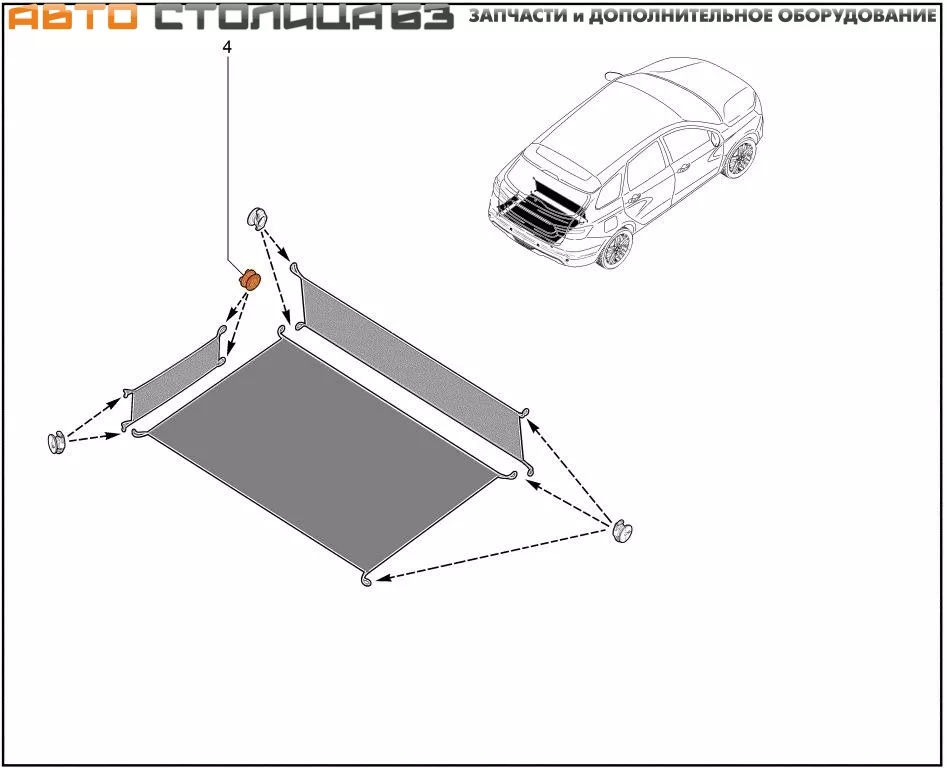 АВТО СТОЛИЦА 63 ЗАПЧАСТИ и ДОПОЛНИТЕЛЬНОЕ ОБОРУДОВАНИЕ

4