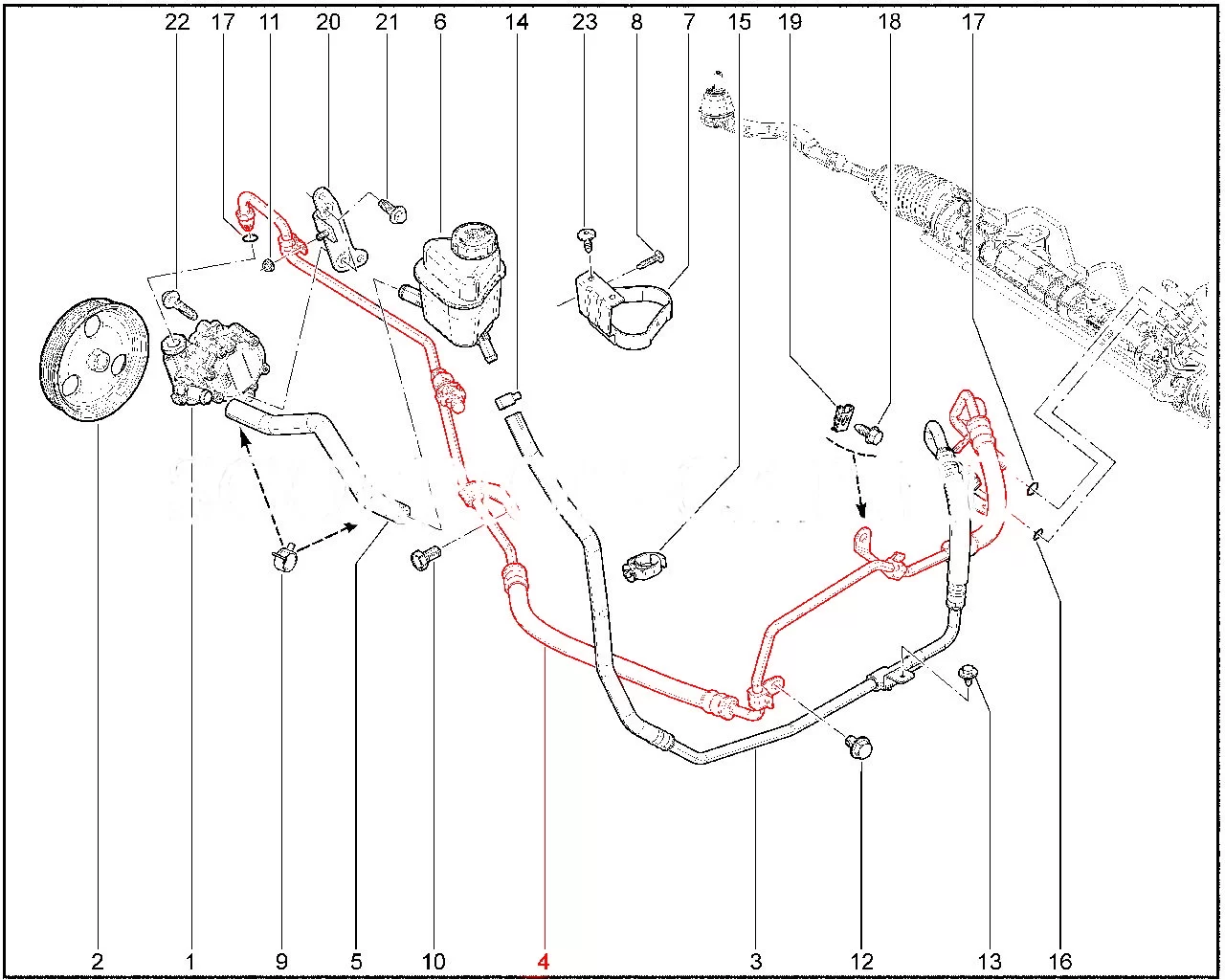 22 17 11 20 21 6 14 23 8 7 15 19 18 17

2 1 9 5 10 4 3 12 13 16