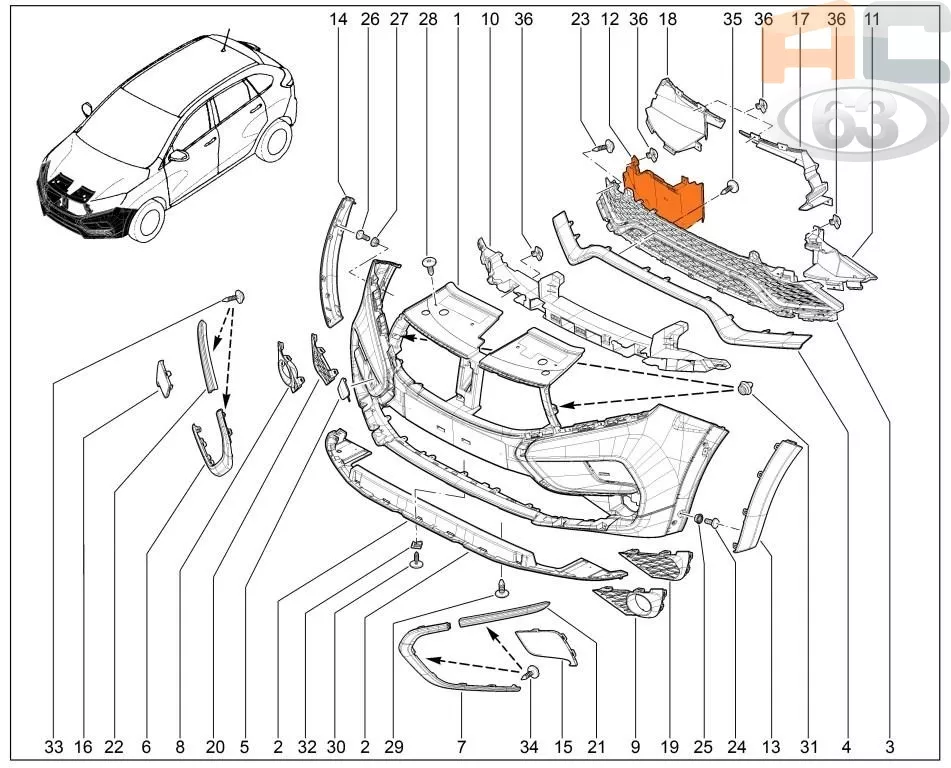 14 26 27 28 1 10 36 23 12 36 18 35 36 17 36 11

AC 63

33 16 22 6 8 20 5 2 32 30 2 29 7 34 15 21 9 19 25 24 13 31 4 3