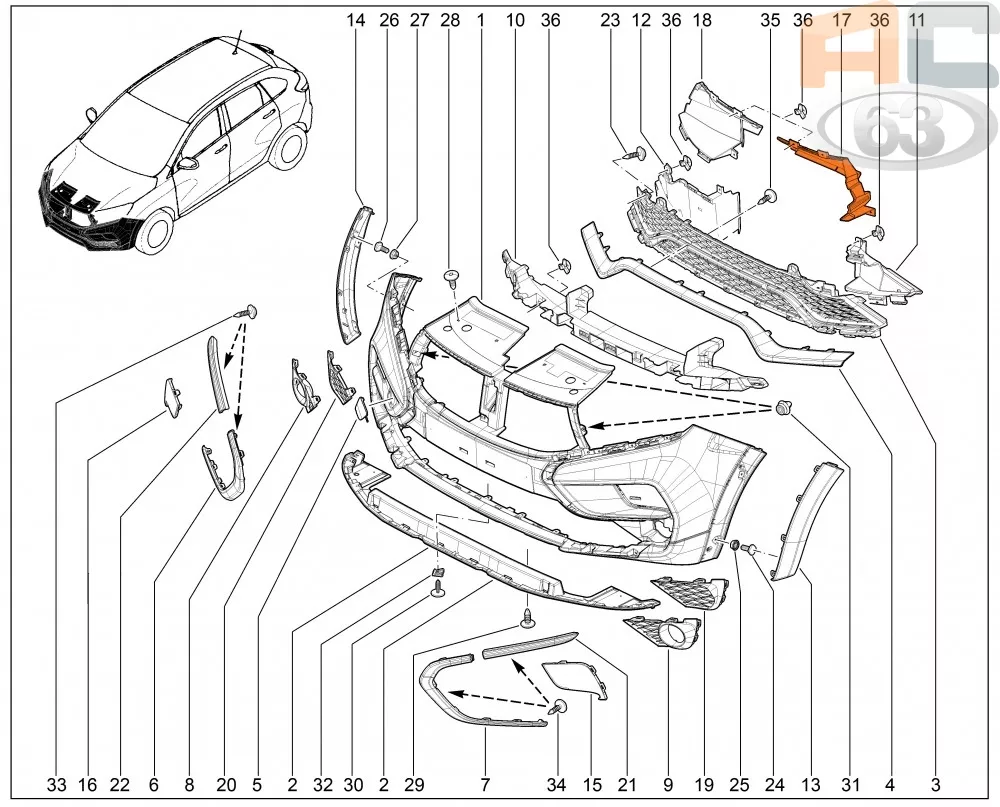 14 26 27 28 1 10 36 23 12 36 18 35 36 17 36 11

AC 63

33 16 22 6 8 20 5 2 32 30 2 29 7 34 15 21 9 19 25 24 13 31 4 3