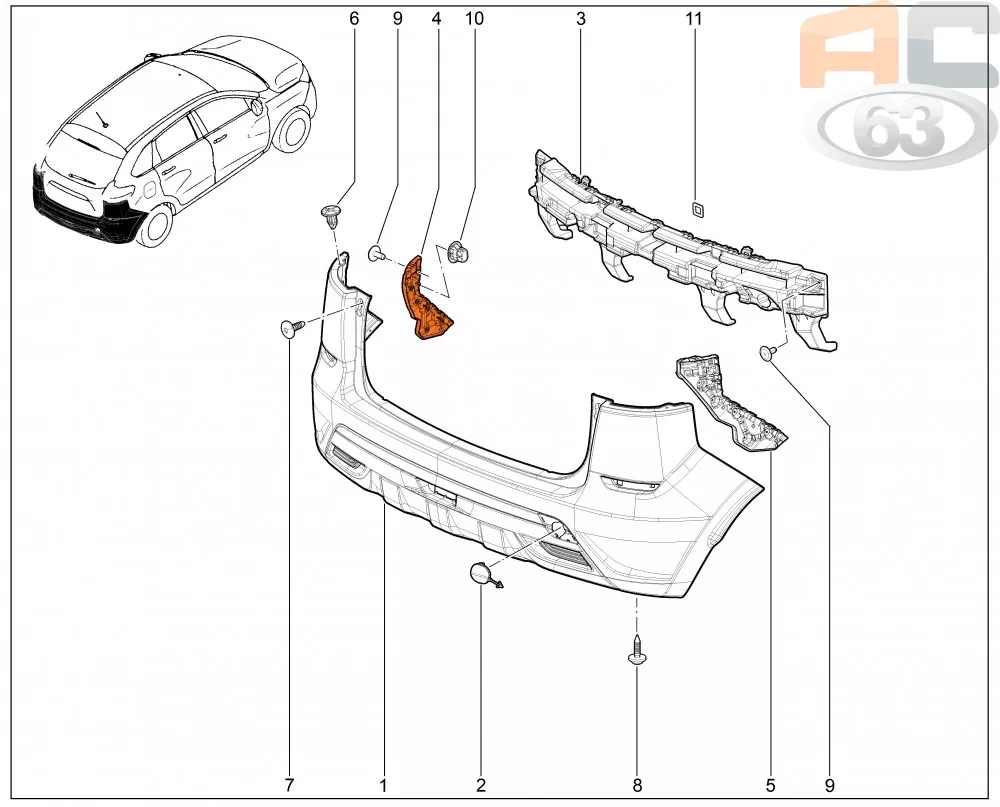 6 9 4 10 3 11

AC
63

7 1 2 8 5 9