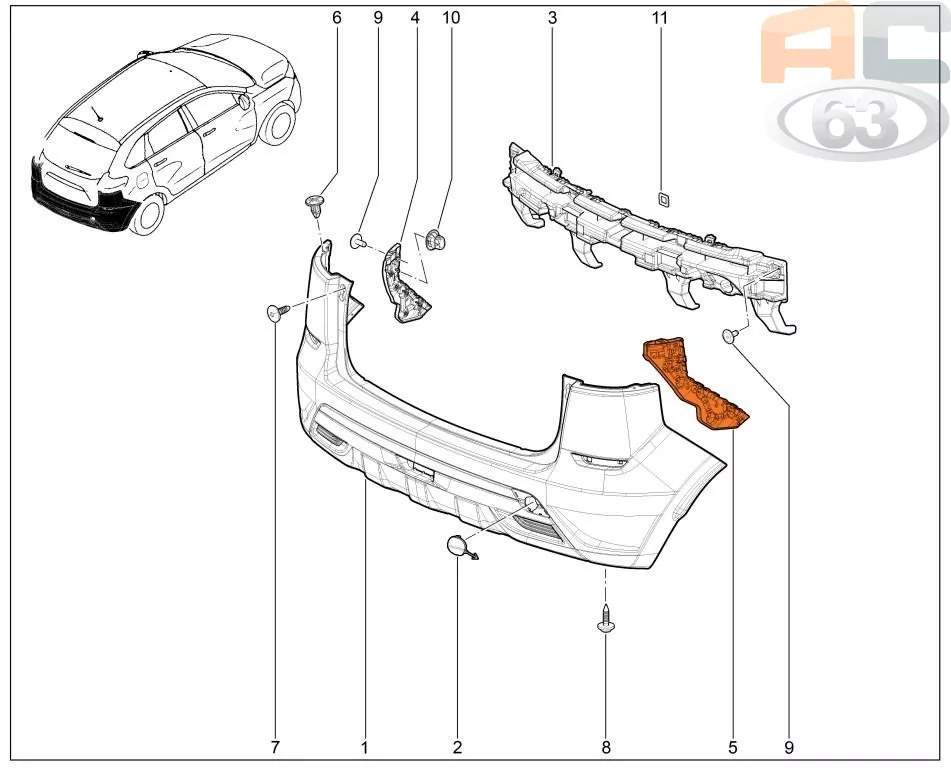 6
9
4
10
3
11
AC
63
7
1
2
8
5
9