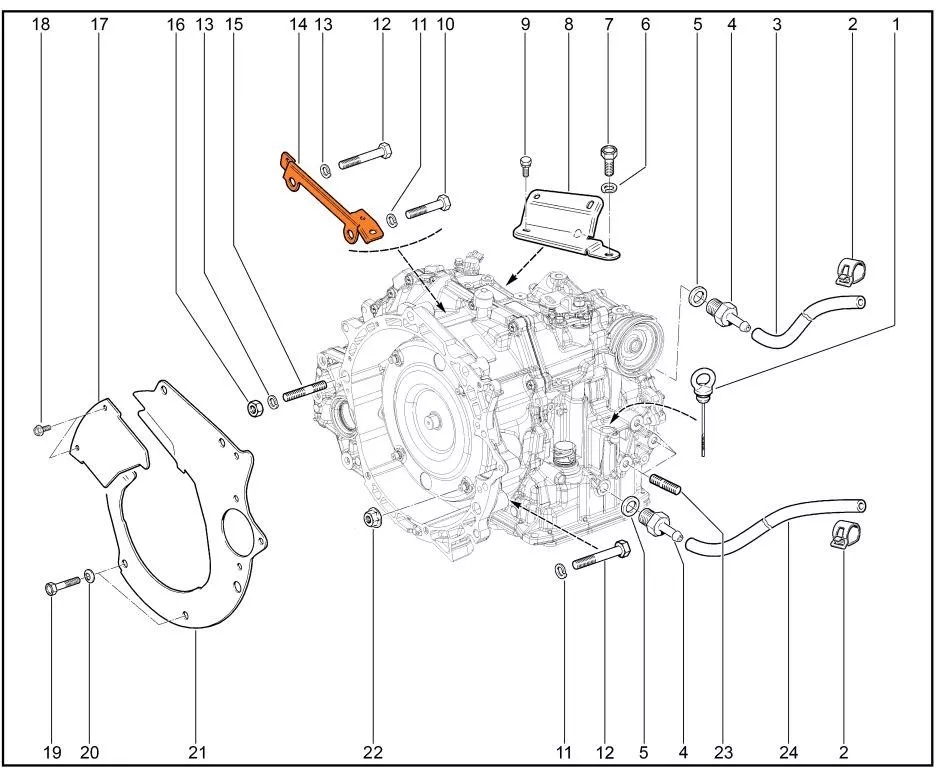 18 17 16 13 15 14 13 12 11 10 9 8 7 6 5 4 3 2 1

19 20 21 22 11 12 5 4 23 24 2