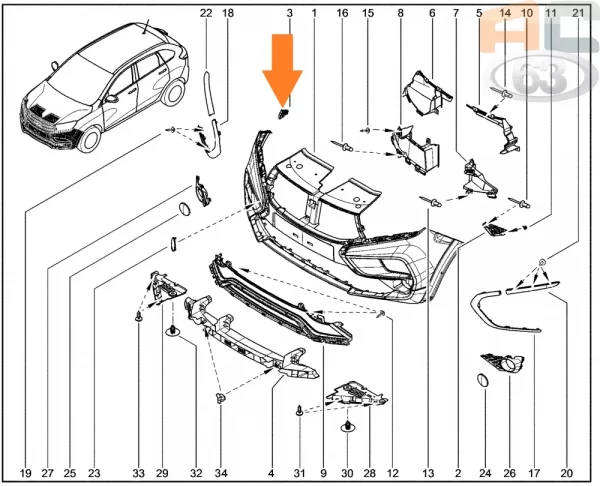 22 18 3 1 16 15 8 6 7 5 14 10 11 21

AC
63

19 27 25 23 33 29 32 34 4 31 9 30 28 12 13 2 24 26 17 20