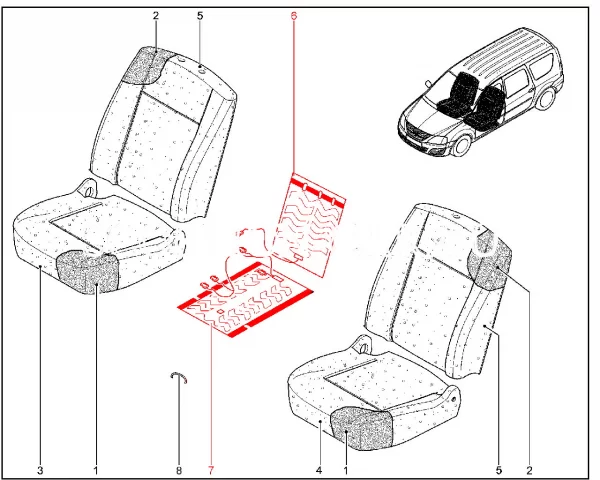 2
5
6
3
1
8
7
4
1
5
2