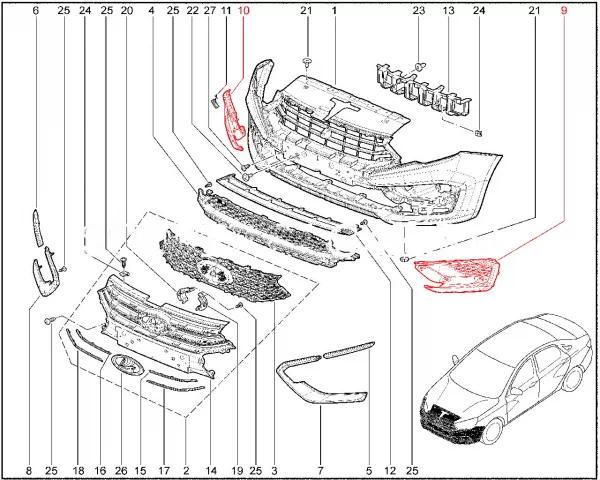 6 25 24 25 20 4 25 22 27 11 10 21 1 23 13 24 21 9

8 25 18 16 26 15 17 2 14 19 25 3 7 5 12 25