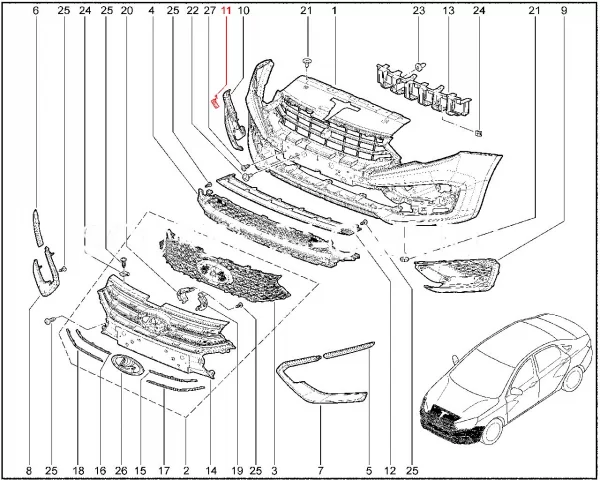 6 25 24 25 20 4 25 22 27 11 10 21 1 23 13 24 21 9

8 25 18 16 26 15 17 2 14 19 25 3 7 5 12 25