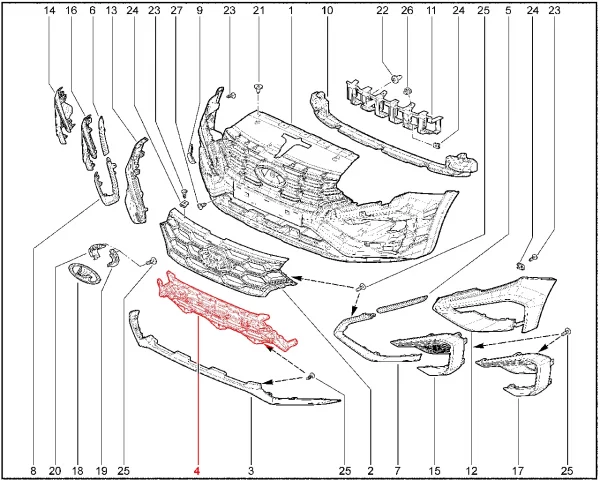 14 16 6 13 24 23 27 9 23 21 1 10 22 26 11 24 25 5 24 23

8 20 18 19 25 4 3 25 2 7 15 12 17 25