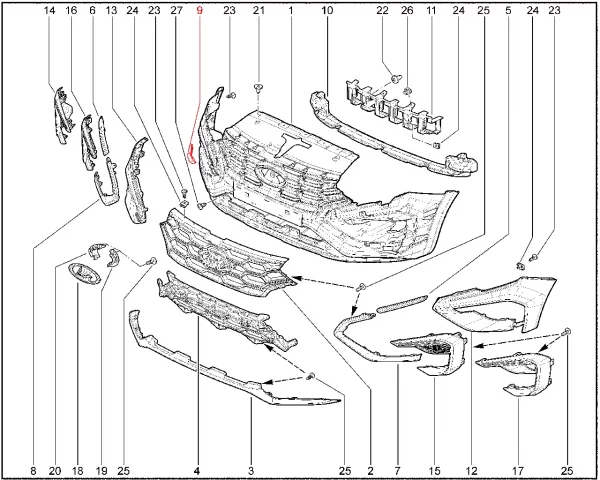 14 16 6 13 24 23 27 9 23 21 1 10 22 26 11 24 25 5 24 23

8 20 18 19 25 4 3 25 2 7 15 12 17 25