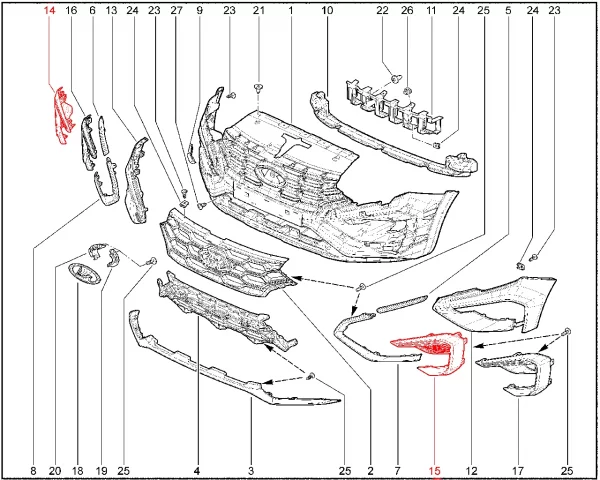 14 16 6 13 24 23 27 9 23 21 1 10 22 26 11 24 25 5 24 23

8 20 18 19 25 4 3 25 2 7 15 12 17 25