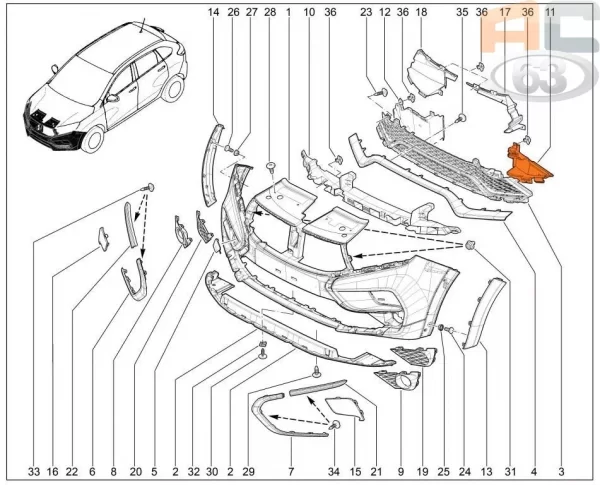 14 26 27 28 1 10 36 23 12 36 18 35 36 17 36 11

AC 63

33 16 22 6 8 20 5 2 32 30 2 29 7 34 15 21 9 19 25 24 13 31 4 3