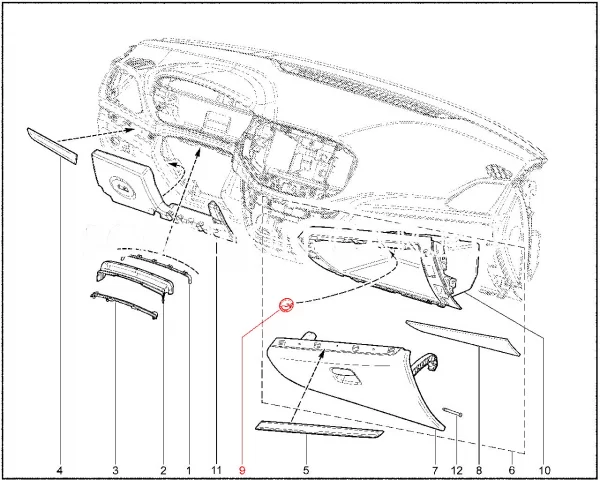 4 3 2 1 11 9 5 7 12 8 6 10