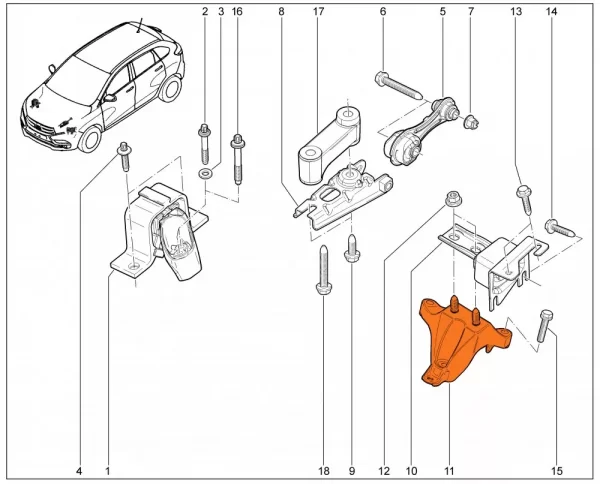 2 3 16 8 17 6 5 7 13 14

4 1 18 9 12 10 11 15