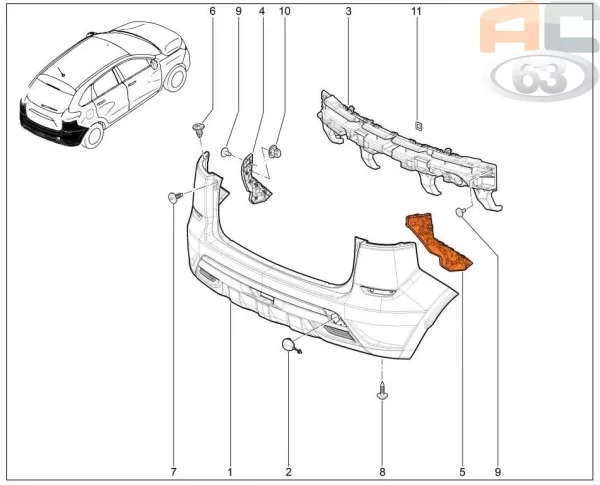 6 9 4 10 3 11

AC 63

7 1 2 8 5 9