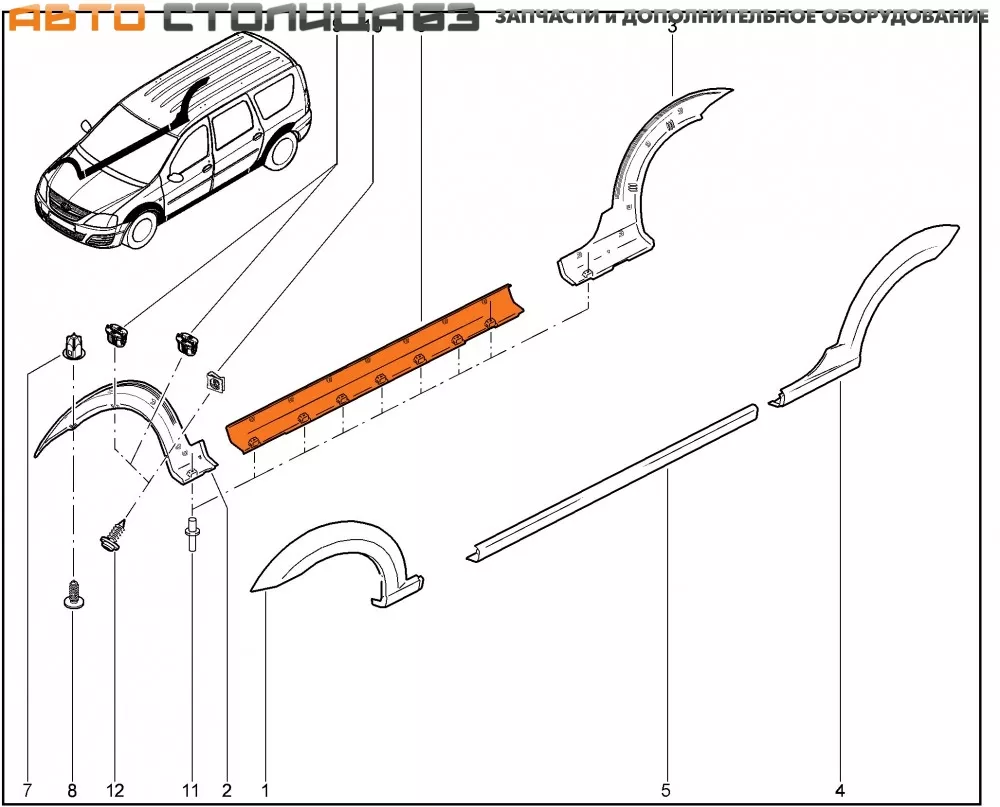 АВТО СТОЛИЦА 03 ЗАПЧАСТИ И ДОПОЛНИТЕЛЬНОЕ ОБОРУДОВАНИЕ

3

7 8 12 11 2 1 5 4