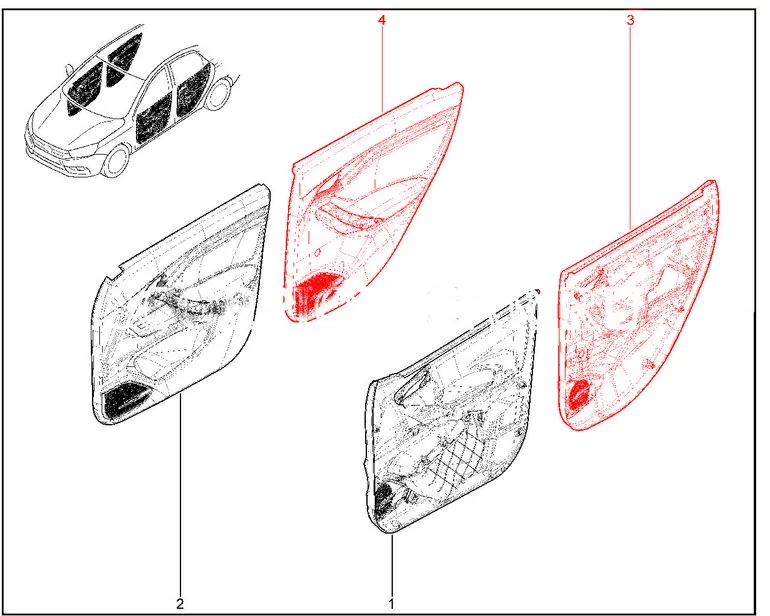 4
3
2
1