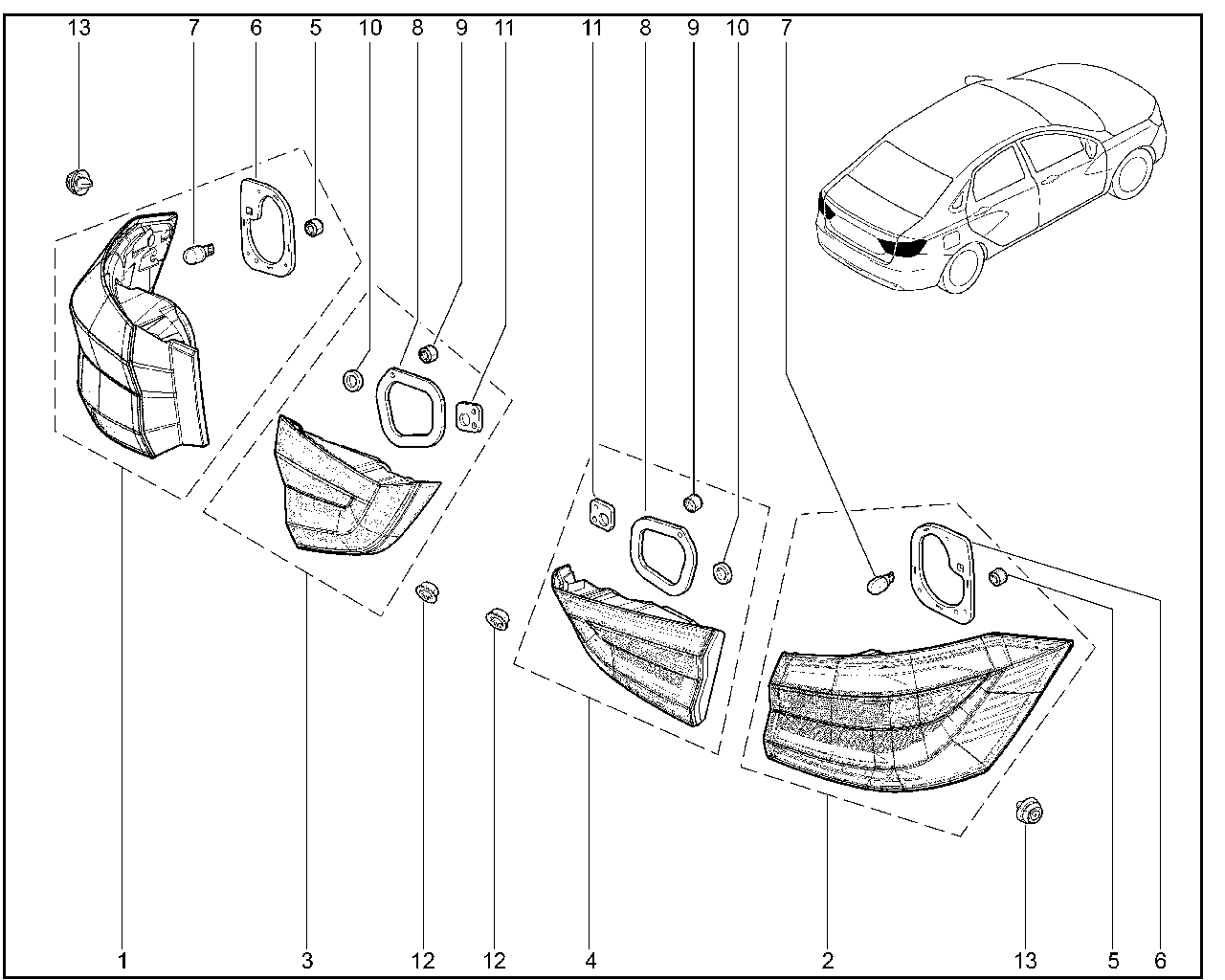 13 7 6 5 10 8 9 11 11 8 9 10 7

1 3 12 12 4 2 13 5 6