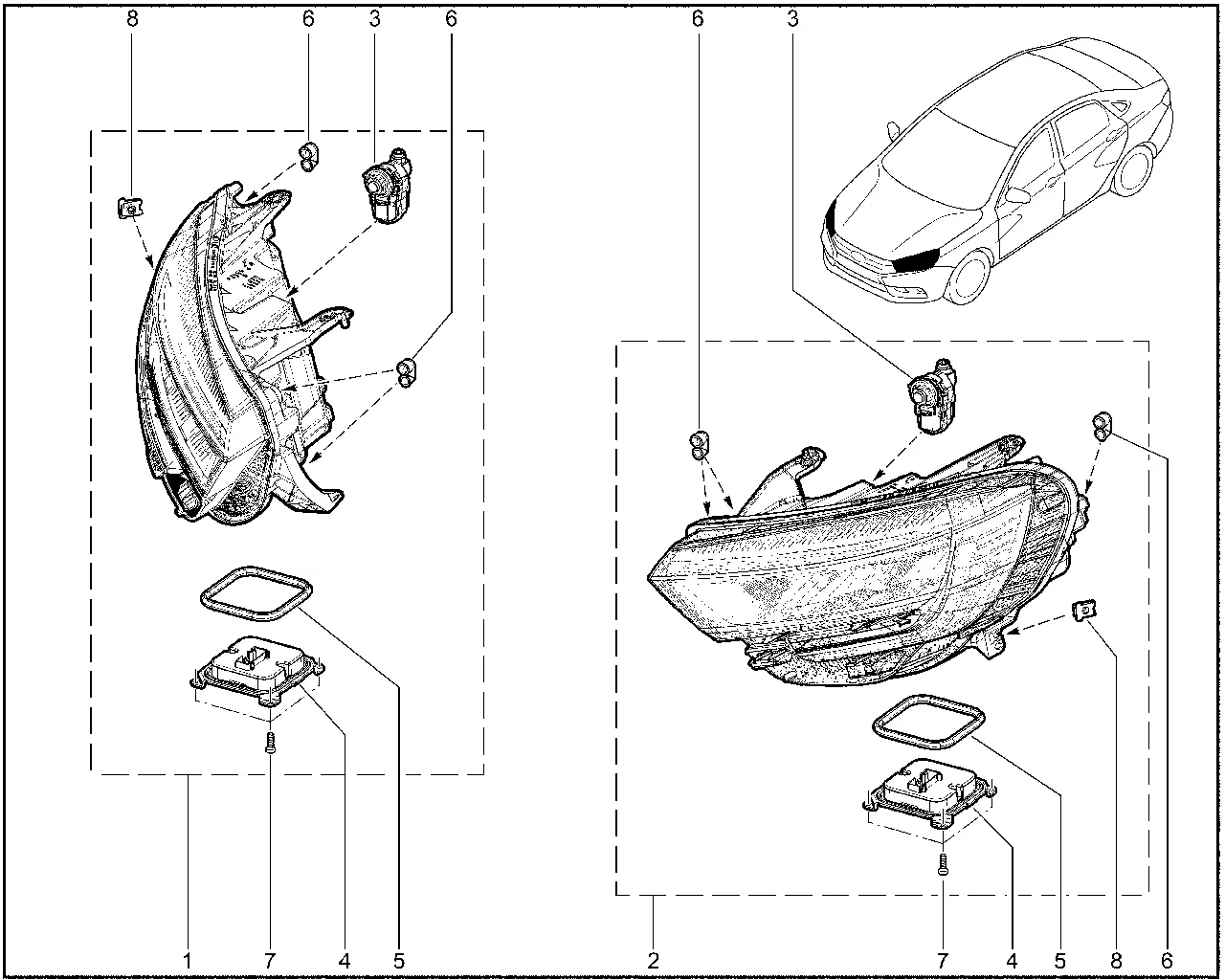 8 6 3 6
6 3
1 7 4 5
2 7 4 5 8 6