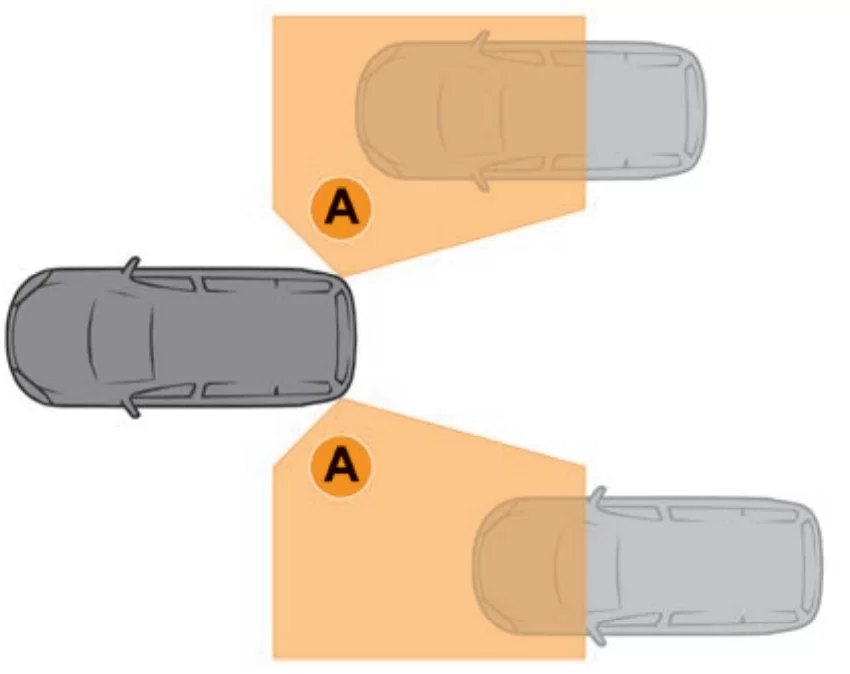 A

A