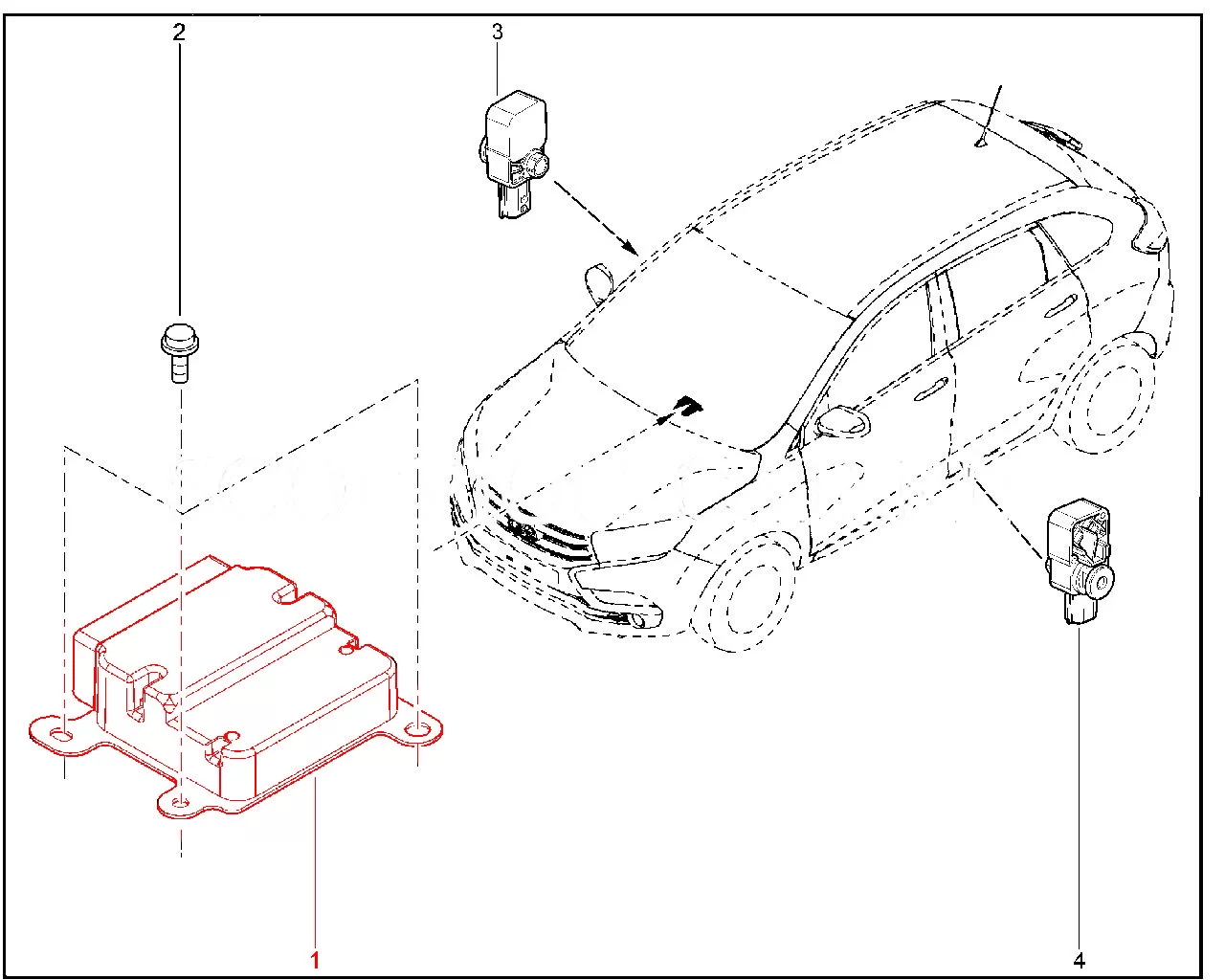 2
3
1
4