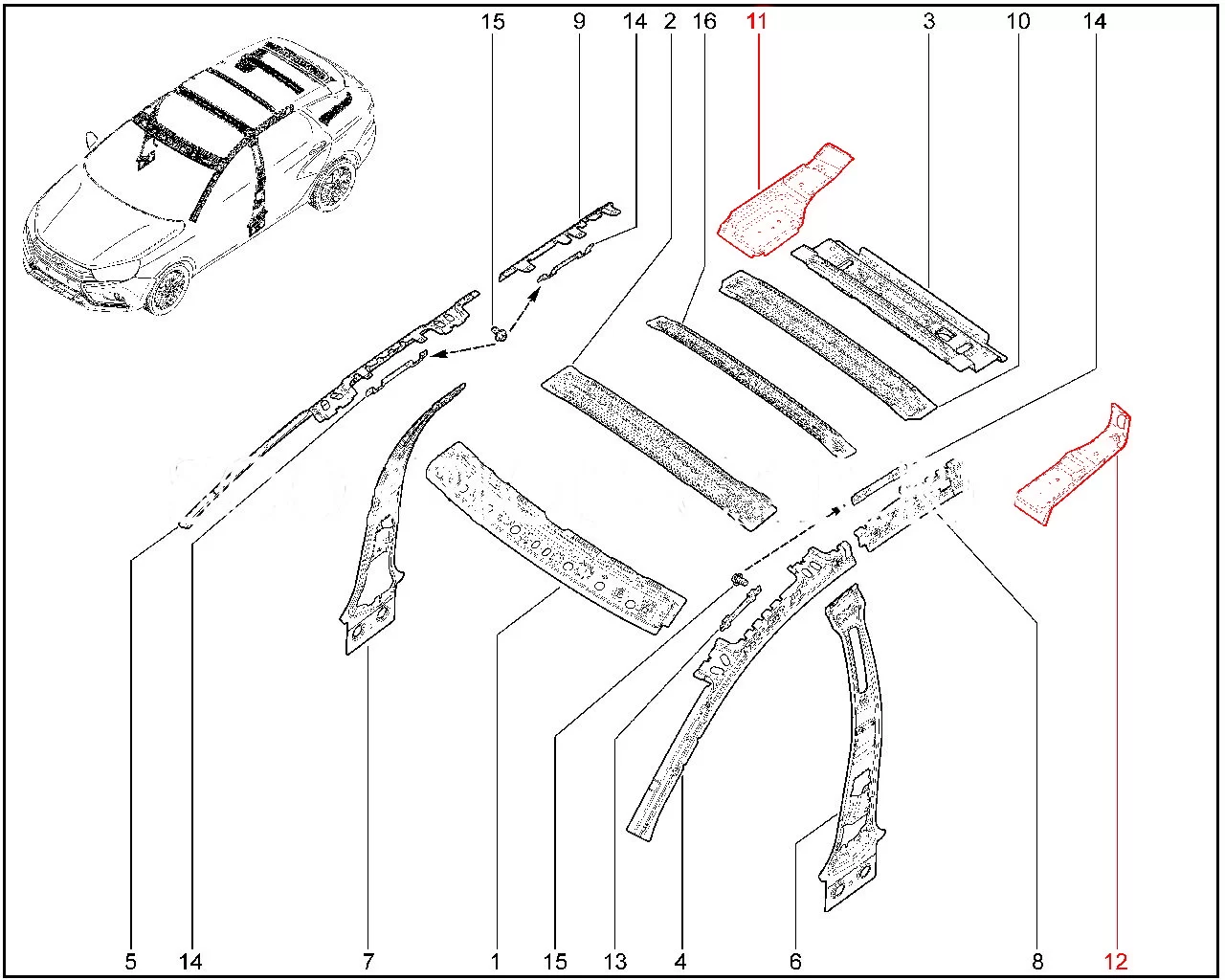 15 9 14 2 16 11 3 10 14

5 14 7 1 15 13 4 6 8 12