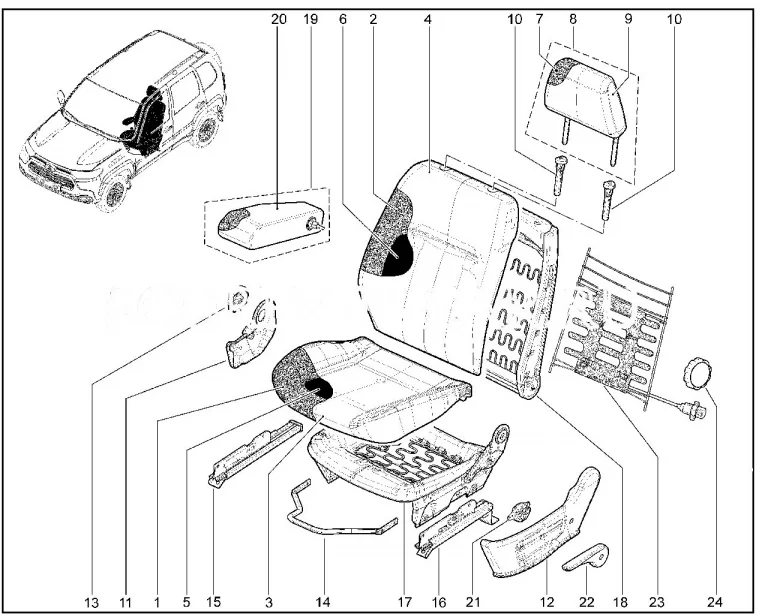 20 19 6 2 4 10 7 8 9 10

13 11 1 5 15 3 14 17 16 21 12 22 18 23 24