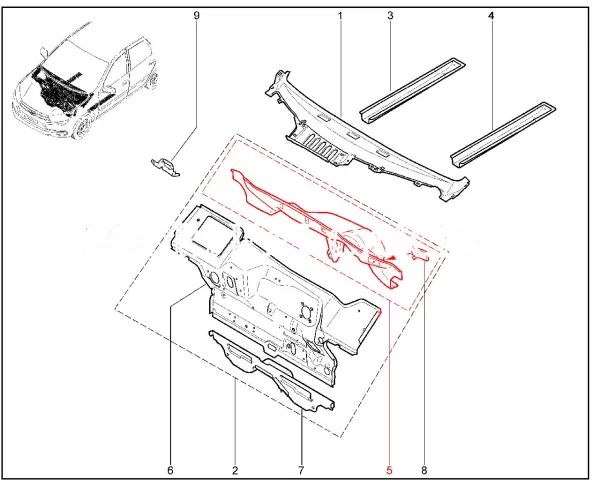 9
1
3
4
6
2
7
5
8