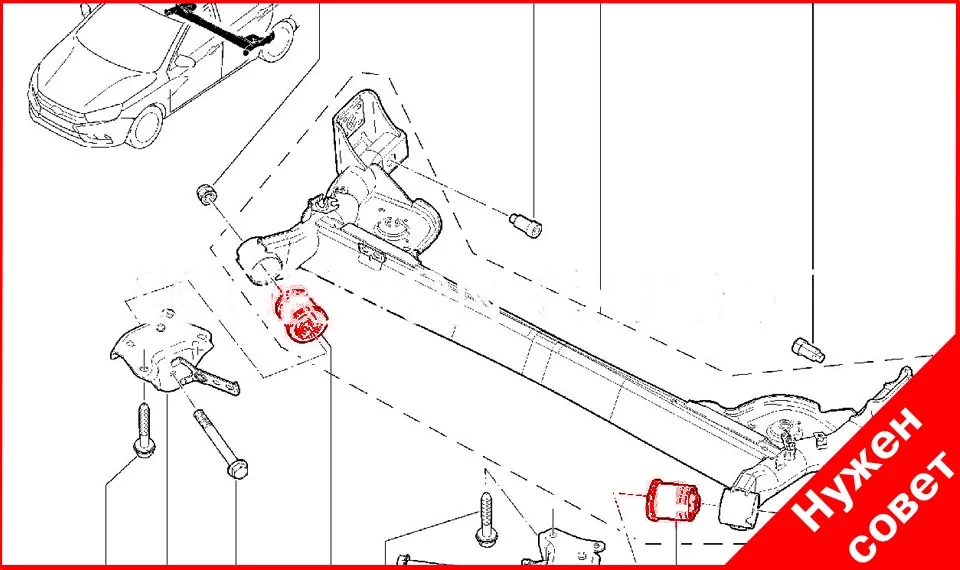 Нужен совет