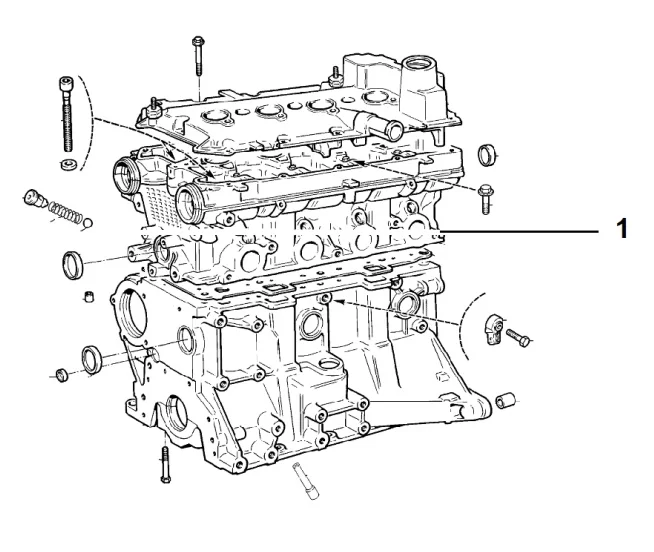 1